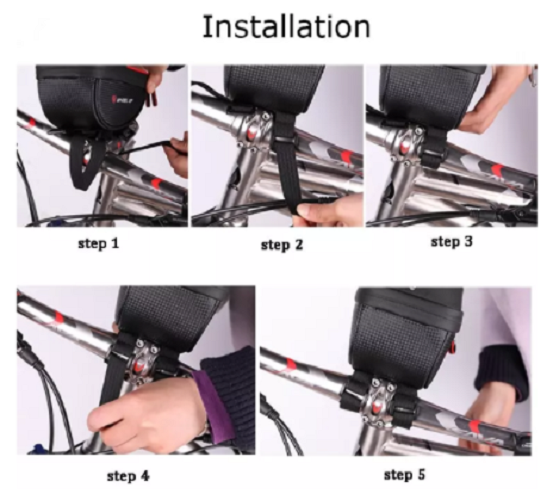 Installation

step 1

step 2

step 3

step 4

step 5